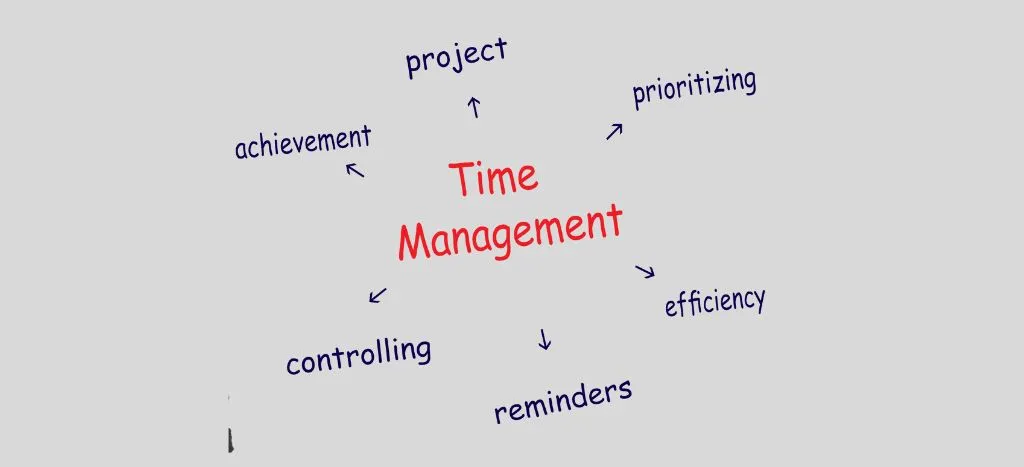 project

prioritizing

achievement

Time Management

efficiency

controlling

reminders